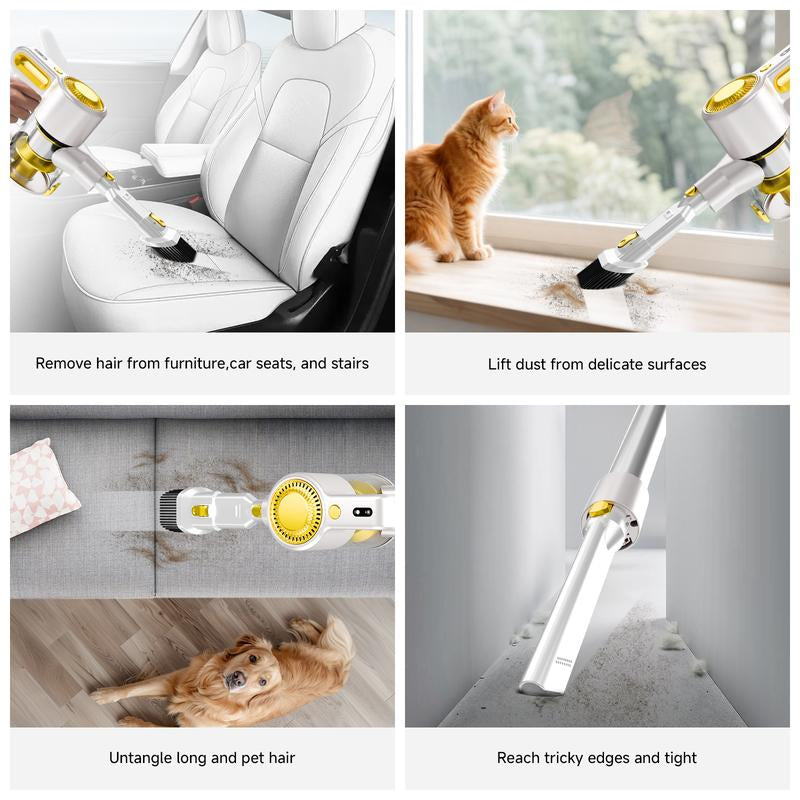 Remove hair from furniture,car seats, and stairs

Lift dust from delicate surfaces

Untangle long and pet hair

Reach tricky edges and tight