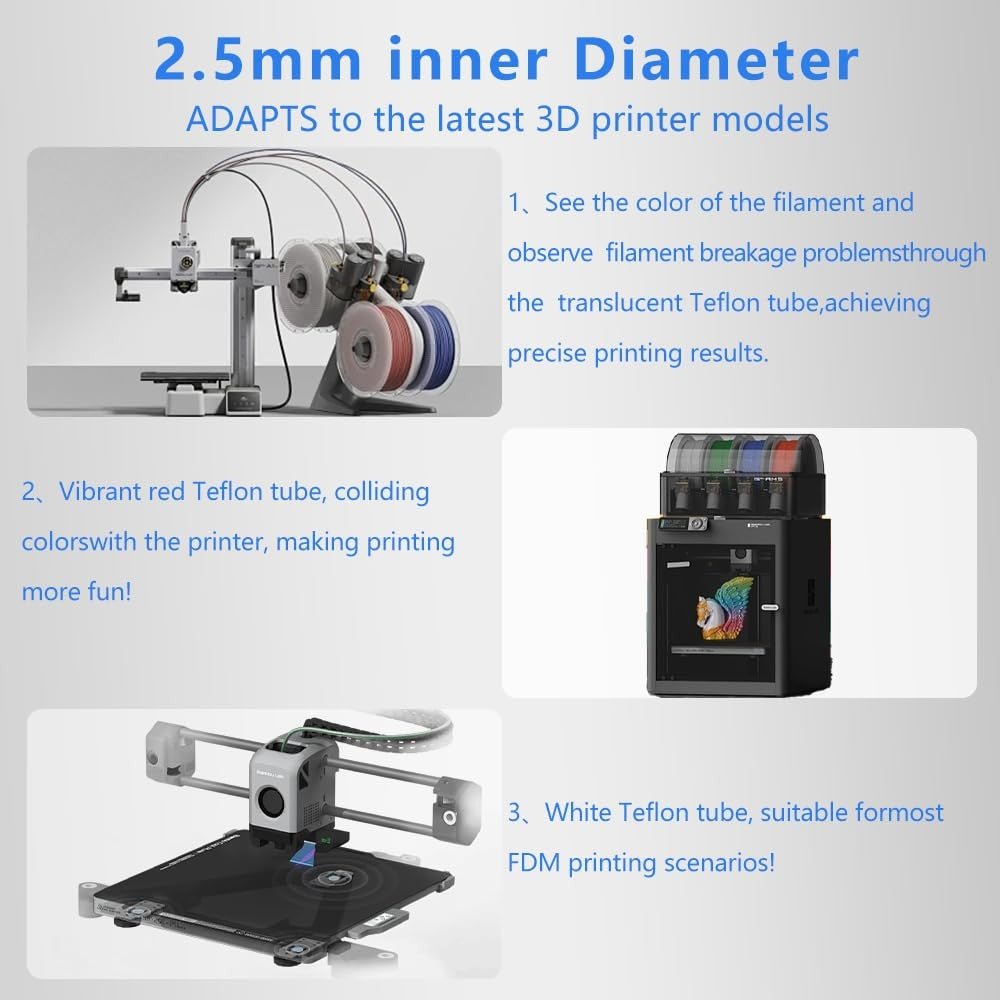 2.5mm inner Diameter

ADAPTS to the latest 3D printer models

1、See the color of the filament and observe filament breakage problemsthrough the translucent Teflon tube,achieving precise printing results.

2、Vibrant red Teflon tube, colliding colorswith the printer, making printing more fun!

3、White Teflon tube, suitable formost FDM printing scenarios!